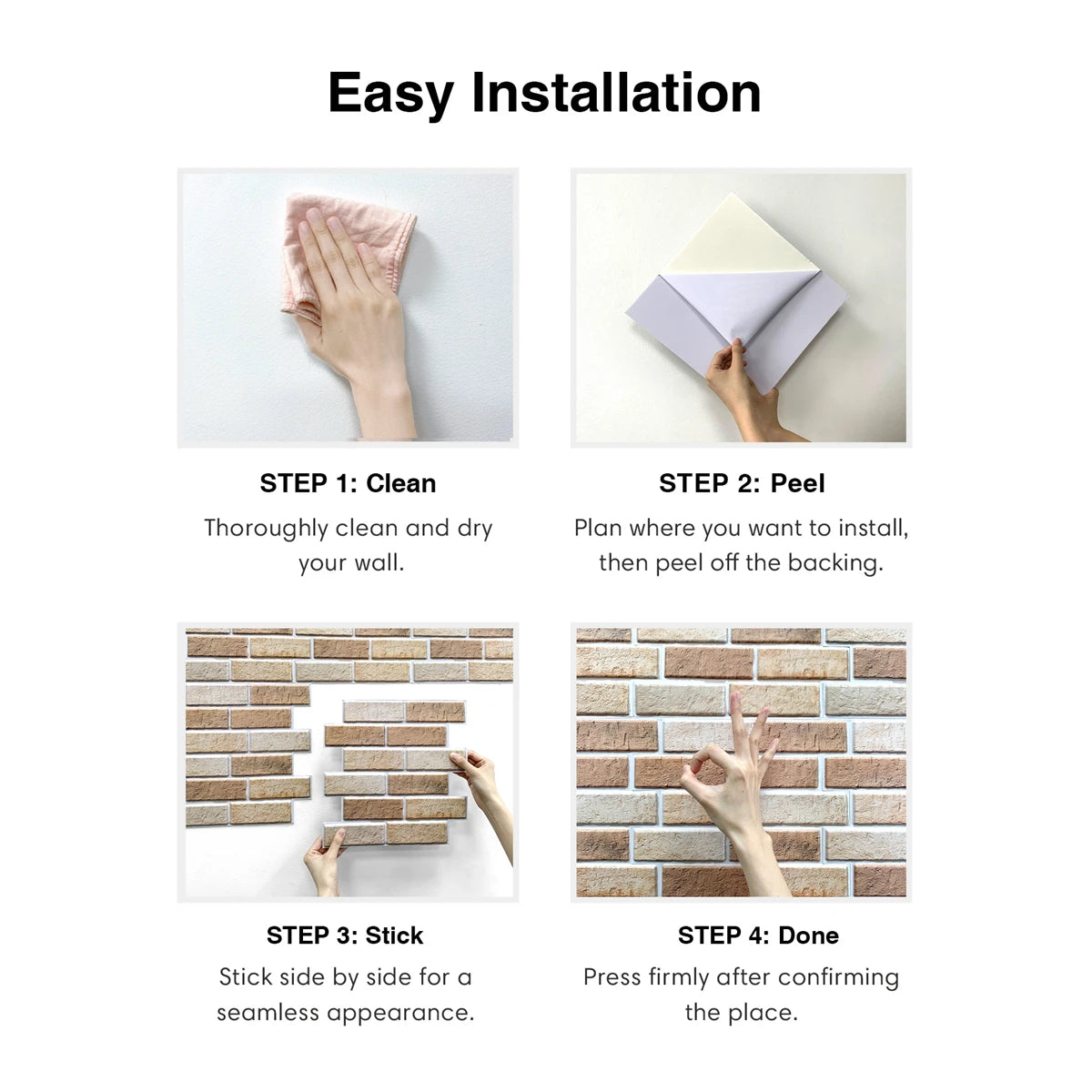 Easy Installation

STEP 1: Clean

Thoroughly clean and dry your wall.

STEP 2: Peel

Plan where you want to install, then peel off the backing.

STEP 3: Stick

Stick side by side for a seamless appearance.

STEP 4: Done

Press firmly after confirming the place.